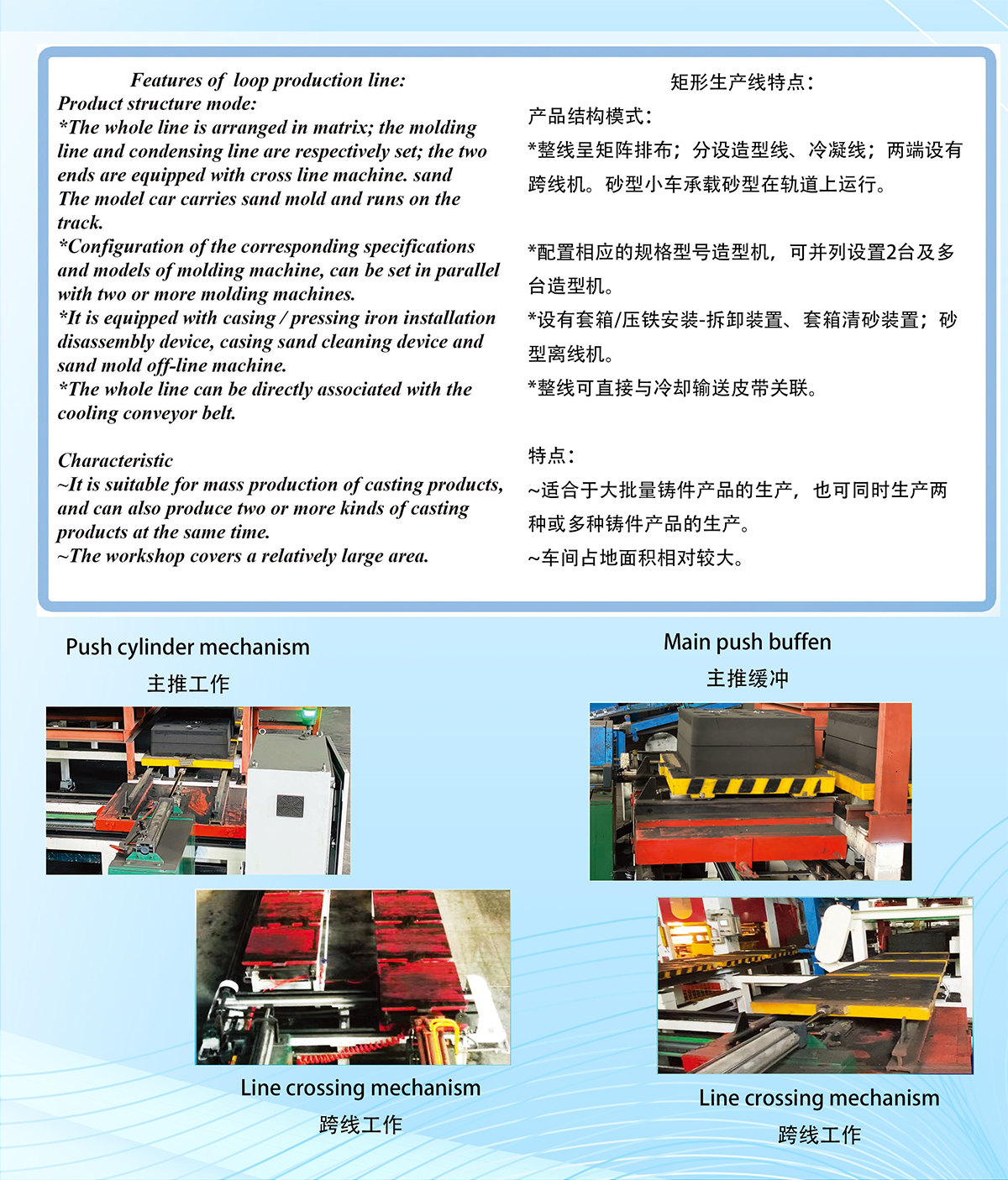 Features of loop production line:
Product structure mode:
*The whole line is arranged in matrix; the molding line and condensing line are respectively set; the two ends are equipped with cross line machine. sand
The model car carries sand mold and runs on the track.
*Configuration of the corresponding specifications and models of molding machine, can be set in parallel with two or more molding machines.
*It is equipped with casing / pressing iron installation disassembly device, casing sand cleaning device and sand mold off-line machine.
*The whole line can be directly associated with the cooling conveyor belt.

Characteristic
~It is suitable for mass production of casting products, and can also produce two or more kinds of casting products at the same time.
~The workshop covers a relatively large area.

矩形生产线特点：
产品结构模式：
*整线呈矩阵排布；分设造型线、冷凝线；两端设有跨线机。砂型小车承载砂型在轨道上运行。

*配置相应的规格型号造型机，可并列设置2台及多台造型机。
*设有套箱/压铁安装-拆卸装置、套箱清砂装置；砂型离线机。
*整线可直接与冷却输送皮带关联。

特点：
~适合于大批量铸件产品的生产，也可同时生产两种或多种铸件产品的生产。
~车间占地面积相对较大。

Push cylinder mechanism
主推工作

Main push buffen
主推缓冲

Line crossing mechanism
跨线工作

Line crossing mechanism
跨线工作